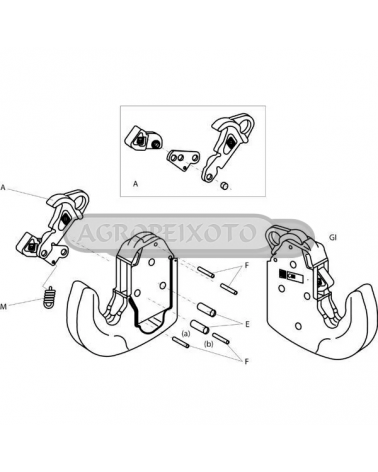 A

A

AGROPEIXOTO

GI

F

M

E

(a)

(b)

F